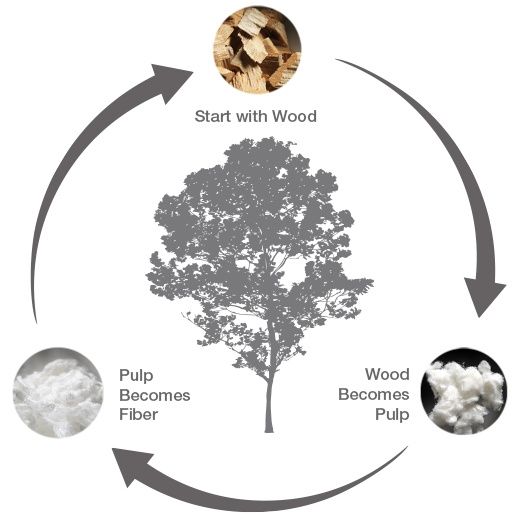 Start with Wood

Wood Becomes Pulp

Pulp Becomes Fiber